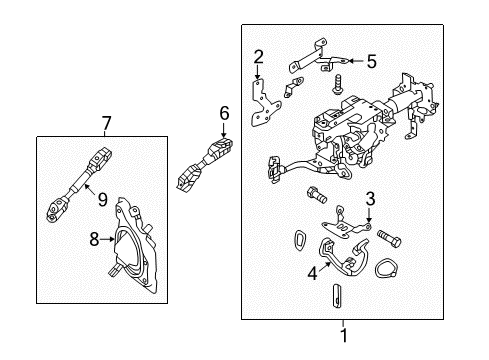 7
9
8
6
2
5
3
4
1