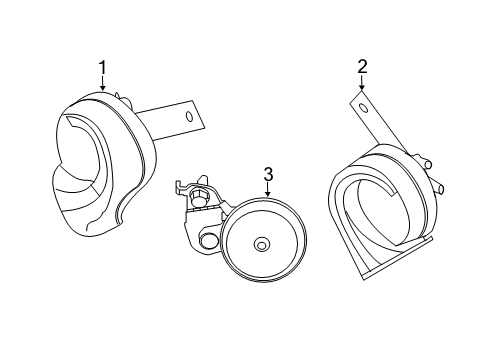 1
2
3