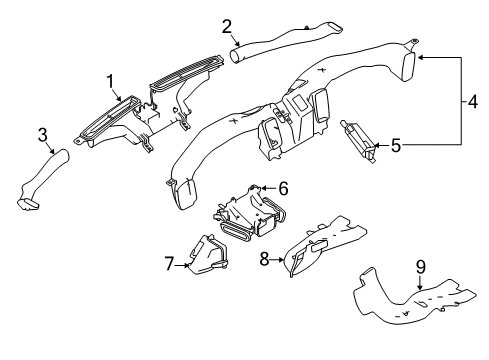 2
1
4
3
5
6
7
8
9