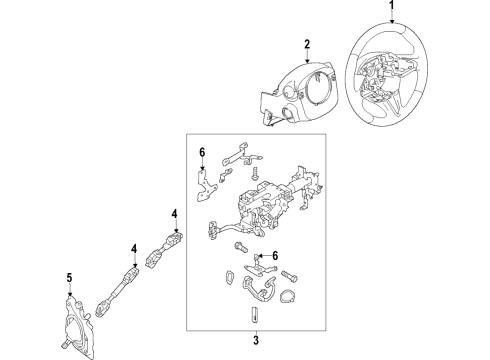 1
2
6
4
4
6
5
3