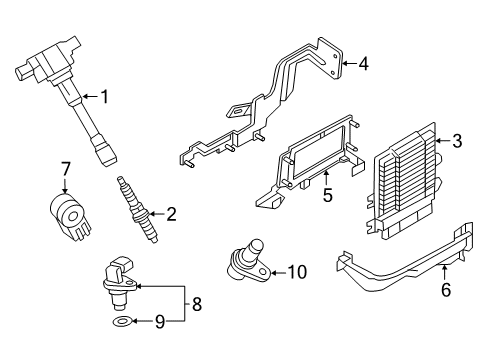 4
1
3
7
5
2
10
6
8
9