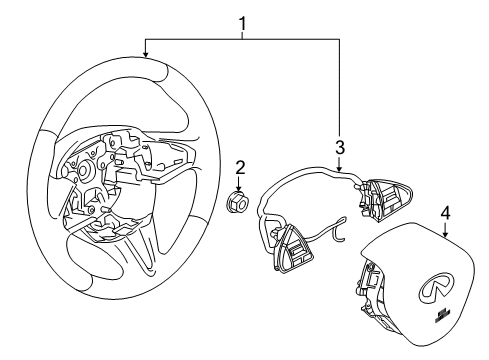 1
2
3
4