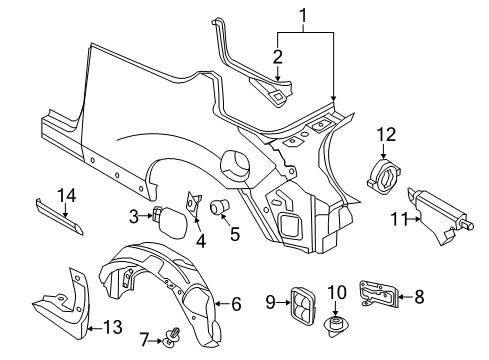 1
2
12
14
3
4
5
11
6
9
10
8
13
7