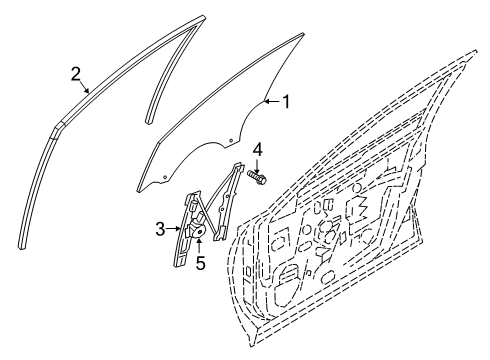 2
1
4
3
5