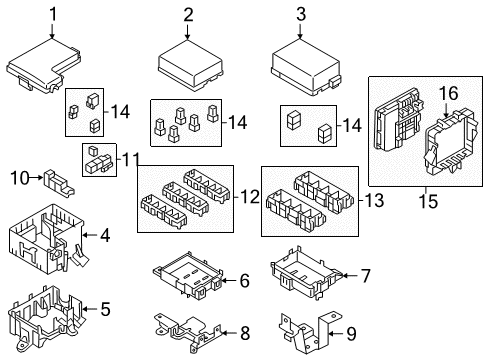 1
2
3
14
14
14
16
11
10
12
13
15
4
6
7
5
8
9