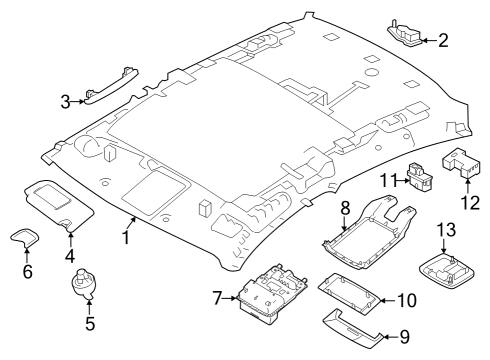 2
3
11
12
8
13
1
4
6
5
7
10
9