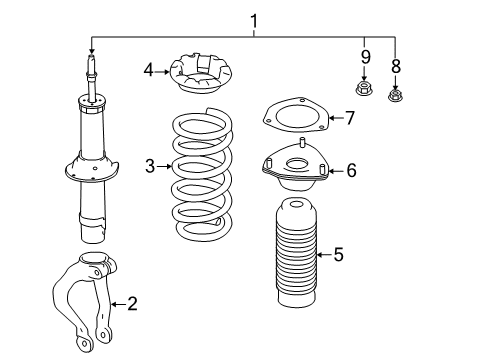 1
9
8
4
7
3
6
5
2