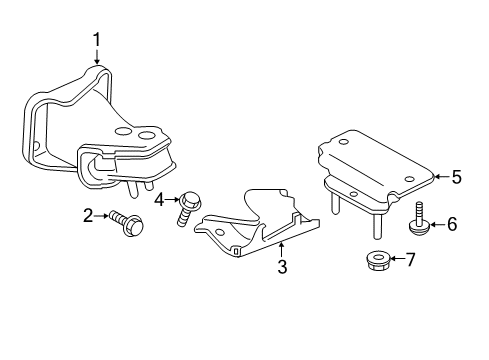 1
5
4
2
6
3
7