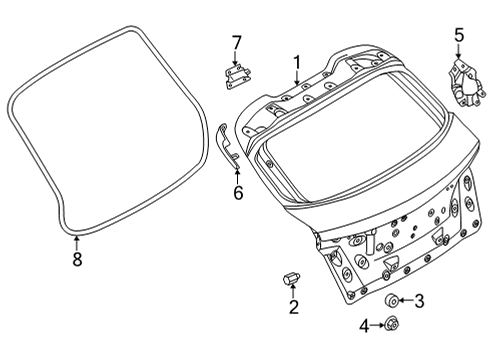 7
1
5
6
8
2
3
4