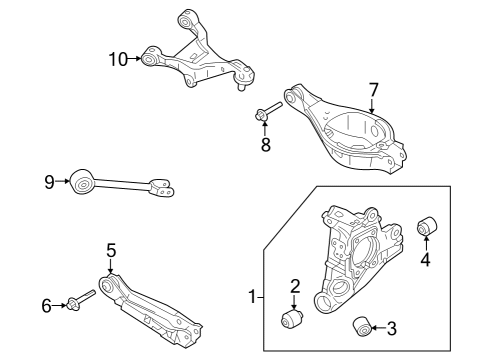 10
7
8
9
5
6
1
2
3
4