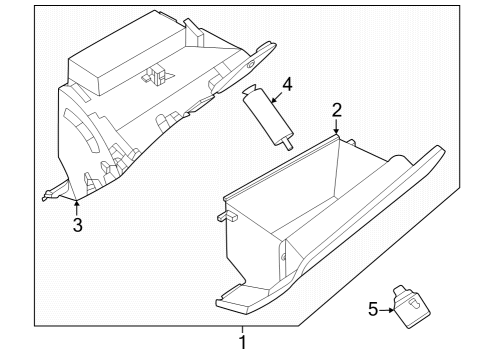 4
2
3
5
1