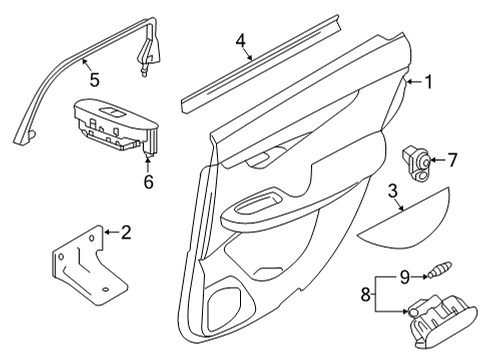 4
5
1
6
7
3
2
9
8