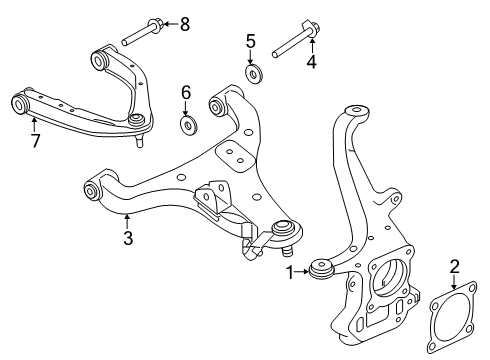 8
5
4
6
7
3
1
2