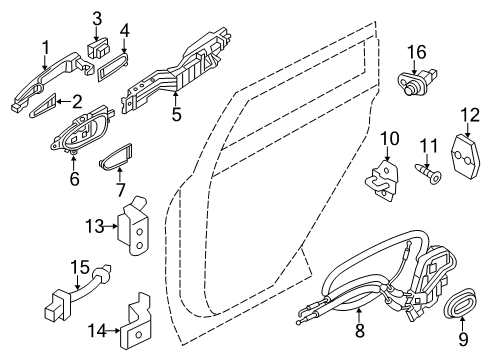 1
3
4
2
5
6
7
16
12
10
11
13
15
14
8
9