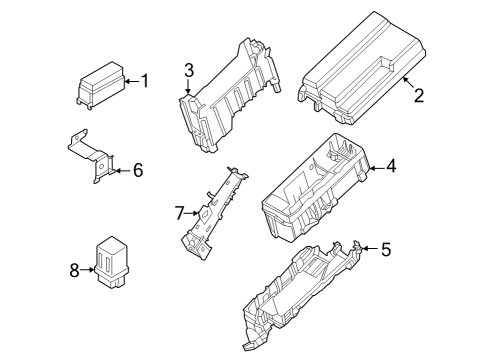 1
3
2
6
4
7
5
8