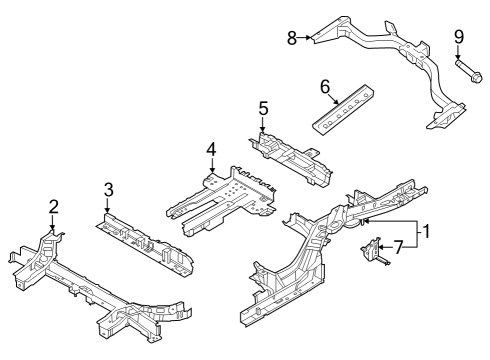 8
9
6
5
4
3
2
1
7