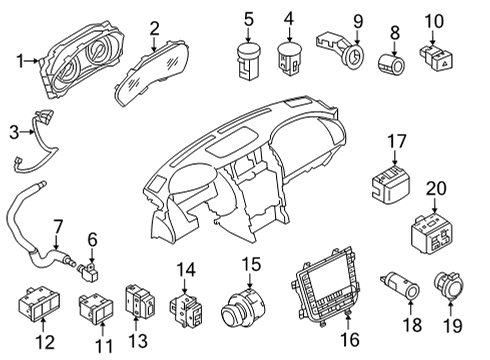 1
2
5
4
9
8
10
3
17
20
7
6
14
15
12
11
13
16
18
19