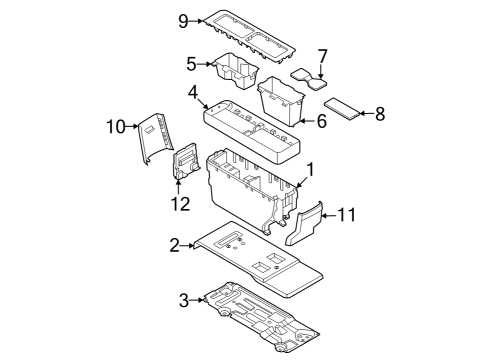 9
5
7
4
8
6
10
1
12
11
2
3