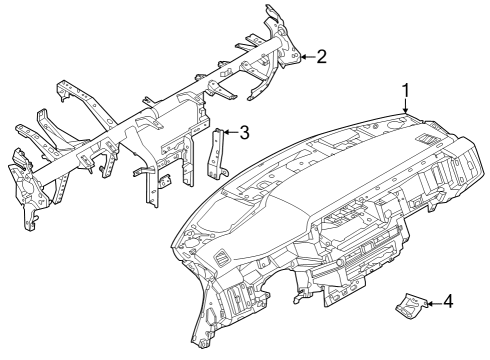 2
1
3
4