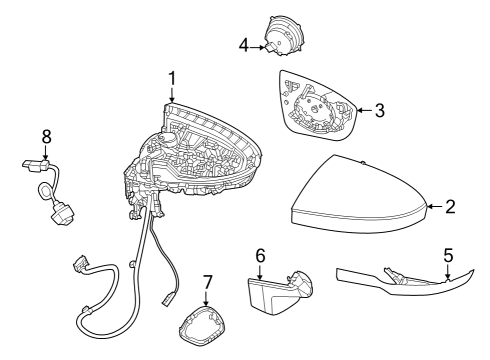 4
1
3
8
2
6
5
7