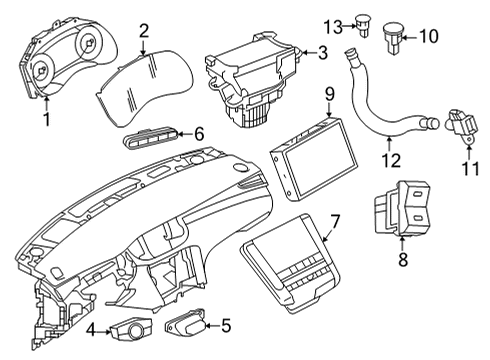 13
10
2
3
1
9
6
12
11
7
8
4
5