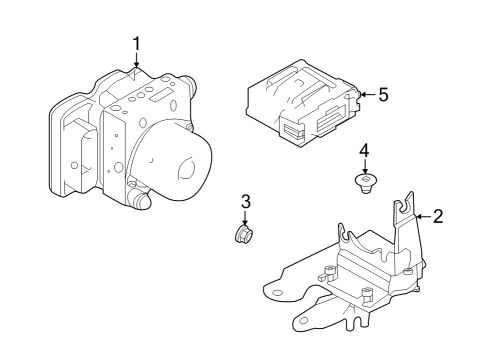 1
5
4
3
2