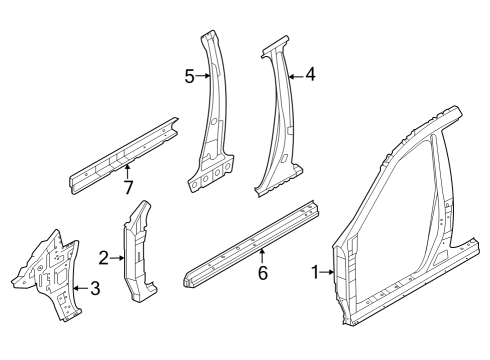 5
4
7
2
3
6
1