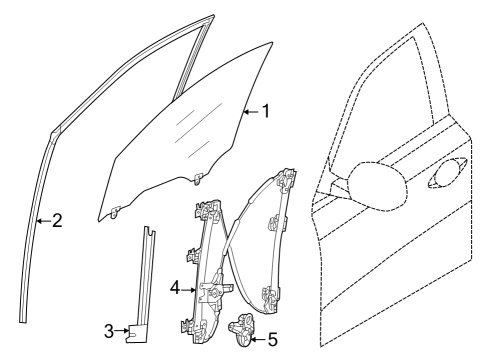 1
2
3
4
5