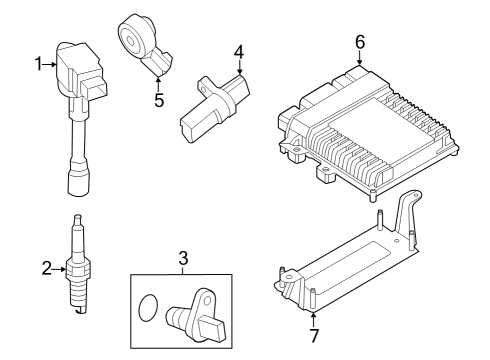 1
5
4
6
2
3
7