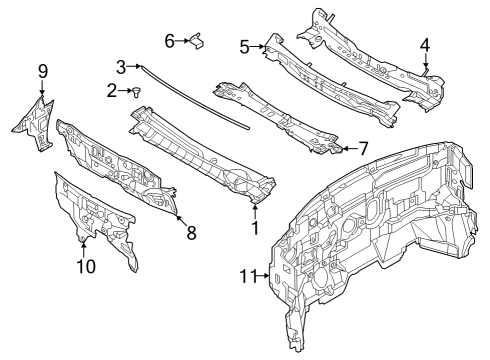 6
5
4
3
9
2
7
8
1
10
11