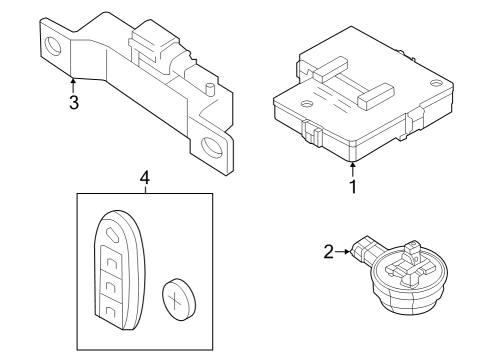 3
1
4
2