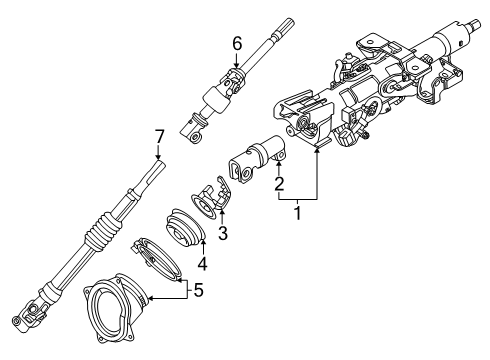 6
7
2
1
3
4
5