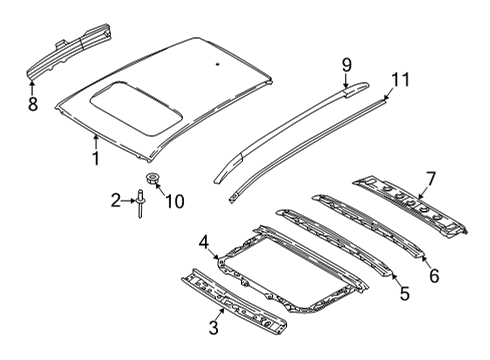 8
1
9
11
2
10
7
4
6
5
3