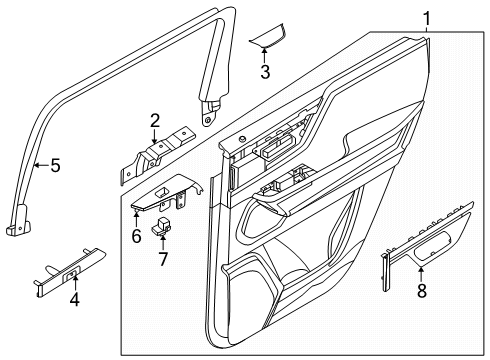 1
3
2
5
6
7
4
8