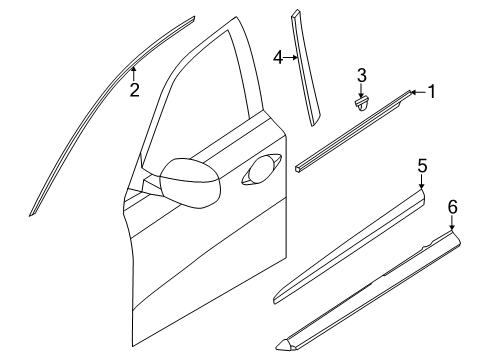 2
4
3
1
5
6