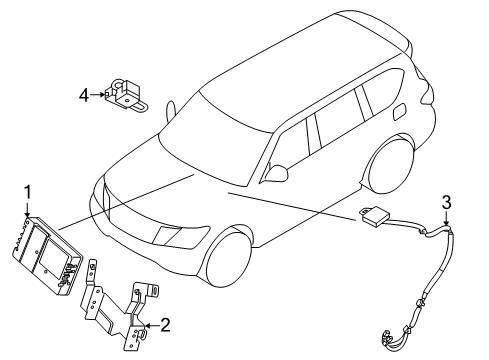 4
1
3
2