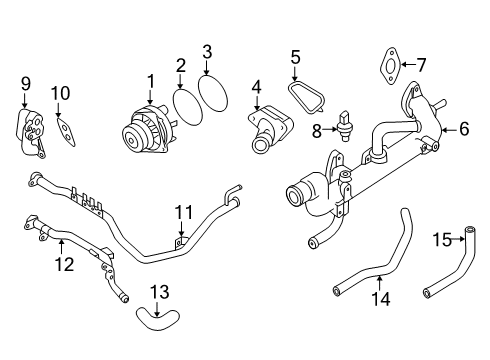 9
10
1
2
3
4
5
7
8
6
11
12
13
14
15