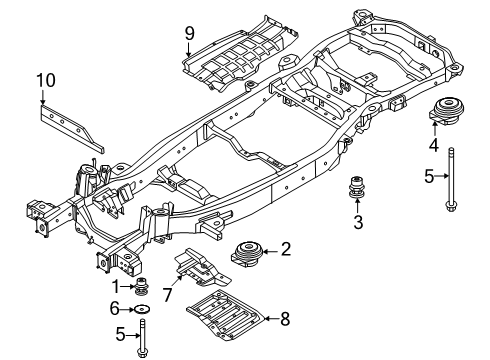 9
10
4
5
3
2
1
7
6
8
5