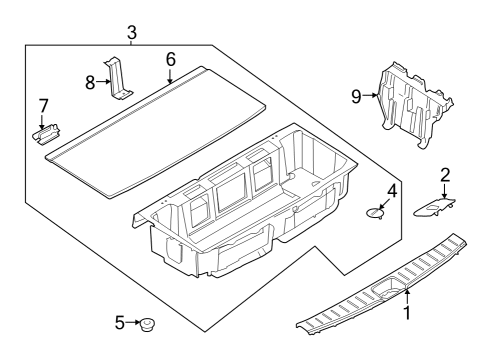 3
6
8
7
9
2
4
5
1