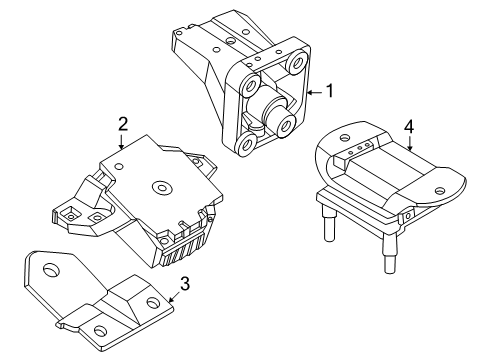 1
2
4
3