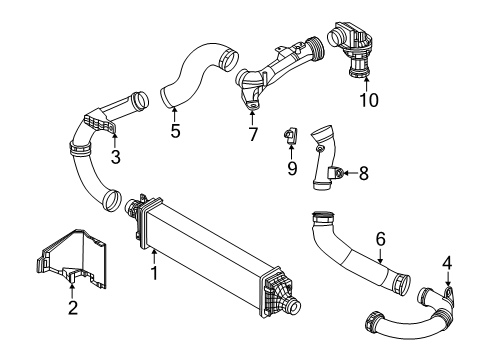 10
5
7
3
9
8
6
4
1
2