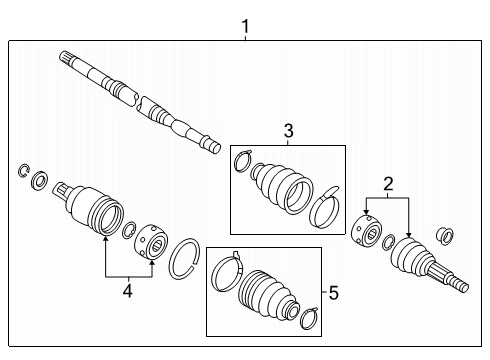 1
3
2
4
5