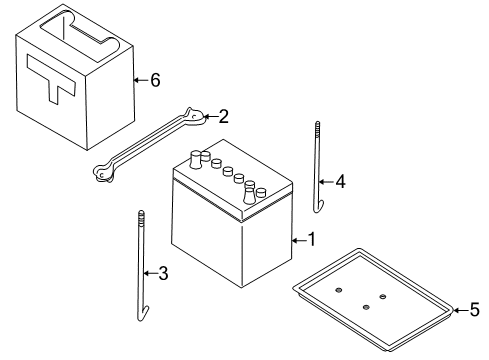 6
2
4
1
3
5