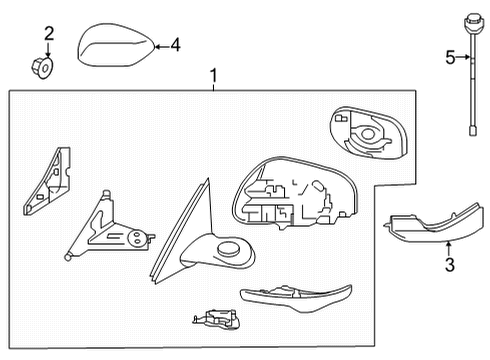 2
4
1
5
3