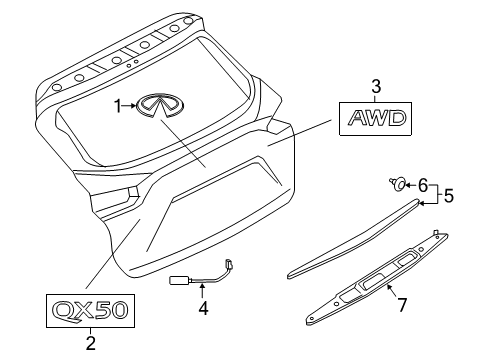 1
3
AWD
6
5
4
7
QX50
2