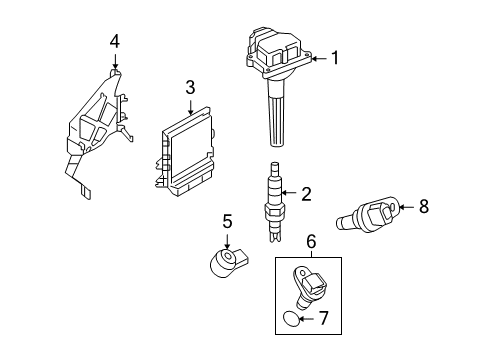 4
3
1
2
8
5
6
7