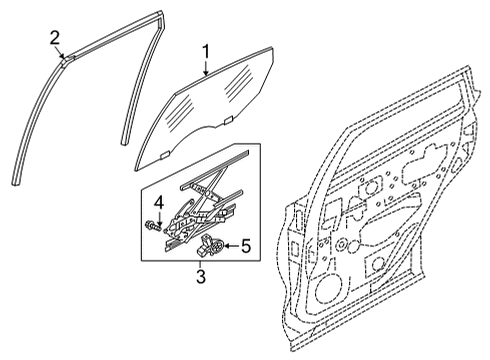 2
1
4
5
3