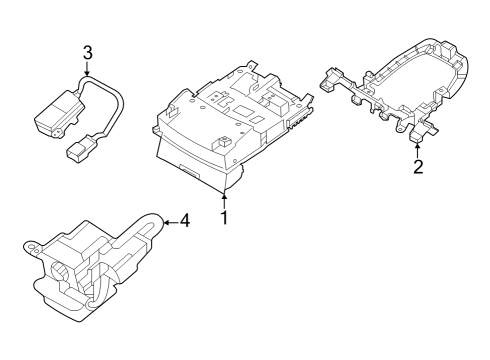 3
2
1
4