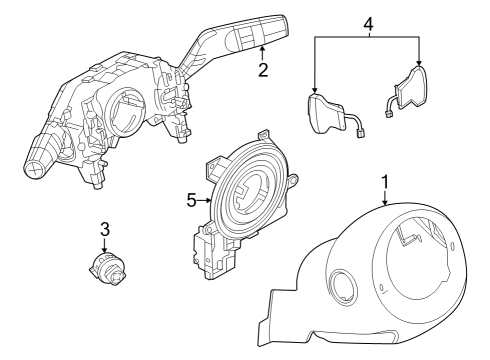 2
4
5
1
3