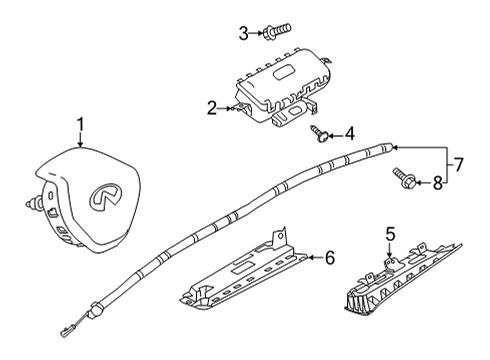 3
2
1
4
7
8
5
6